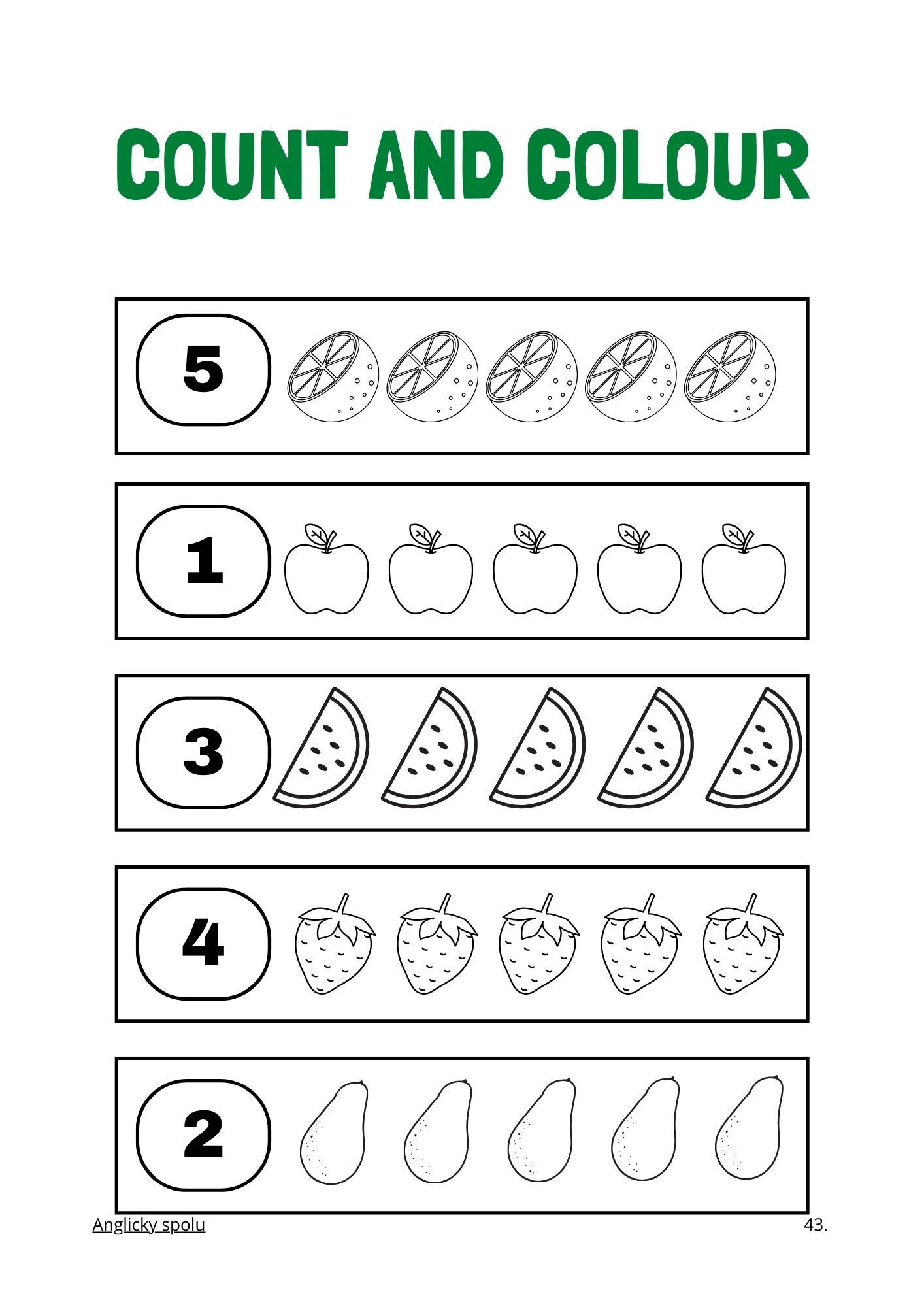 COUNT AND COLOUR

5

1

3

4

2

Anglicky spolu

43.